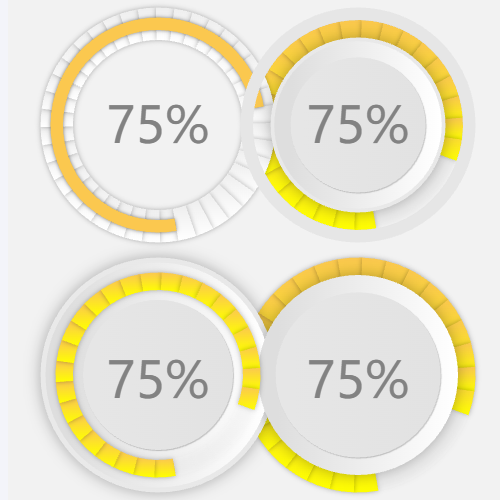 75%

75%

75%

75%